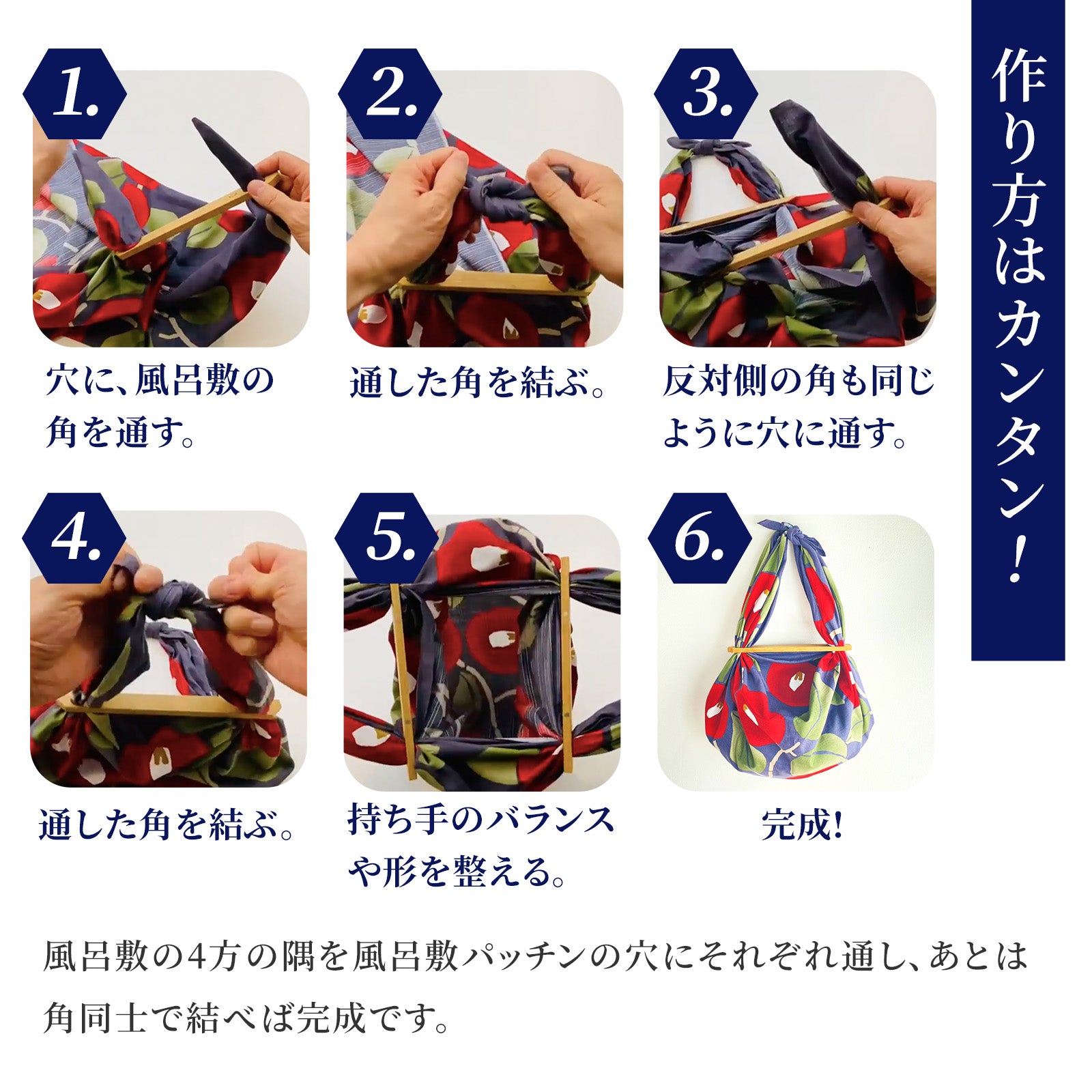 作り方はカンタン！

1.
穴に、風呂敷の角を通す。

2.
通した角を結ぶ。

3.
反対側の角も同じように穴に通す。

4.
通した角を結ぶ。

5.
持ち手のバランスや形を整える。

6.
完成!

風呂敷の4方の隅を風呂敷パッチンの穴にそれぞれ通し、あとは角同士で結べば完成です。