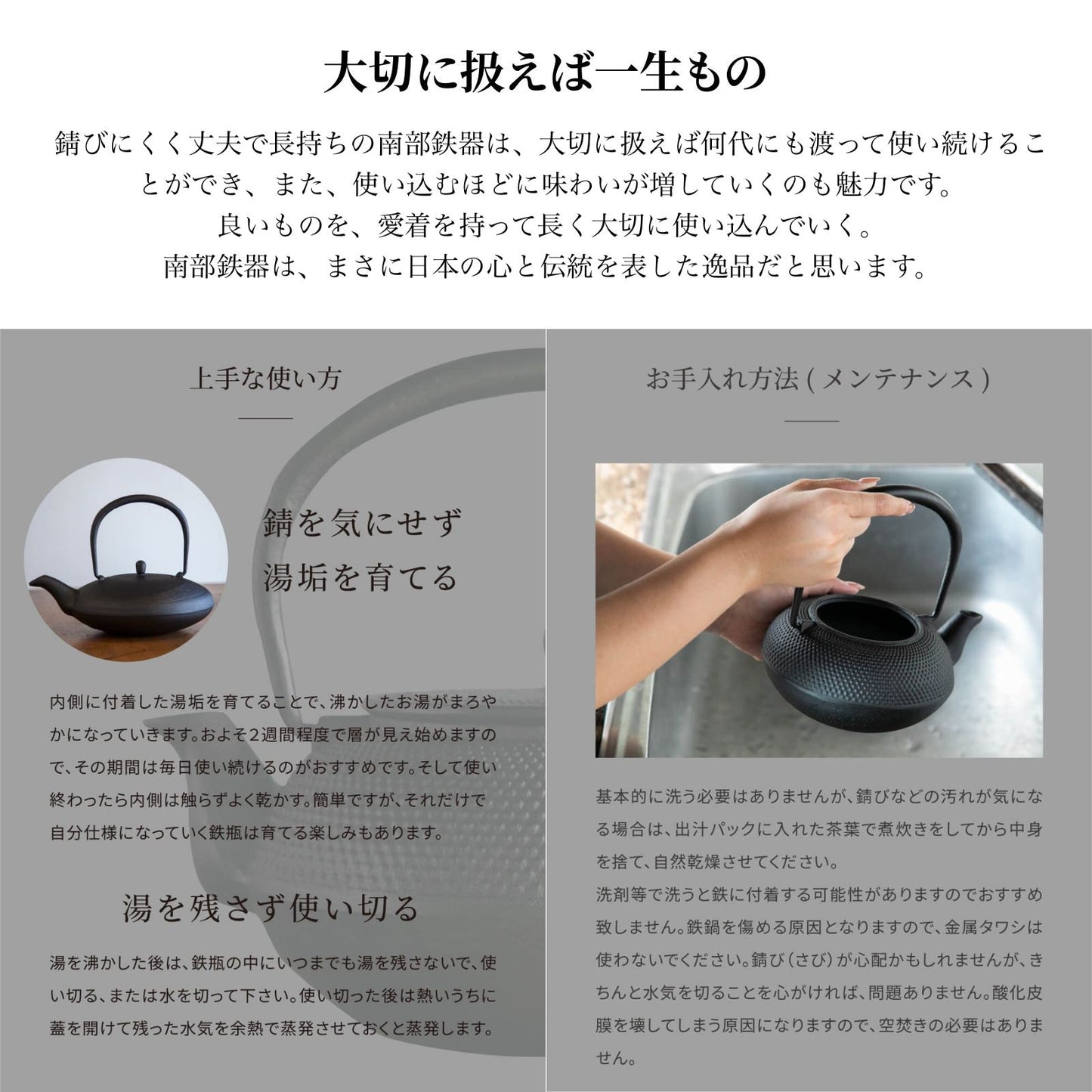 大切に扱えば一生もの

錆びにくく丈夫で長持ちの南部鉄器は、大切に扱えば何代にも渡って使い続けることができ、また、使い込むほどに味わいが増していくのも魅力です。
良いものを、愛着を持って長く大切に使い込んでいく。
南部鉄器は、まさに日本の心と伝統を表した逸品だと思います。

上手な使い方

錆を気にせず
湯垢を育てる

内側に付着した湯垢を育てることで、沸かしたお湯がまろやかになっていきます。およそ2週間程度で層が見え始めますので、その期間は毎日使い続けるのがおすすめです。そして使い終わったら内側は触らずよく乾かす。簡単ですが、それだけで自分仕様になっていく鉄瓶は育てる楽しみもあります。

湯を残さず使い切る

湯を沸かした後は、鉄瓶の中にいつまでも湯を残さないで、使い切る、または水を切って下さい。使い切った後は熱いうちに蓋を開けて残った水気を余熱で蒸発させておくと蒸発します。

お手入れ方法(メンテナンス)

基本的に洗う必要はありませんが、錆びなどの汚れが気になる場合は、出汁パックに入れた茶葉で煮炊きをしてから中身を捨て、自然乾燥させてください。
洗剤等で洗うと鉄に付着する可能性がありますのでおすすめ致しません。鉄鍋を傷める原因となりますので、金属タワシは使わないでください。錆び(さび)が心配かもしれませんが、きちんと水気を切ることを心がければ、問題ありません。酸化皮膜を壊してしまう原因になりますので、空焚きの必要はありません。