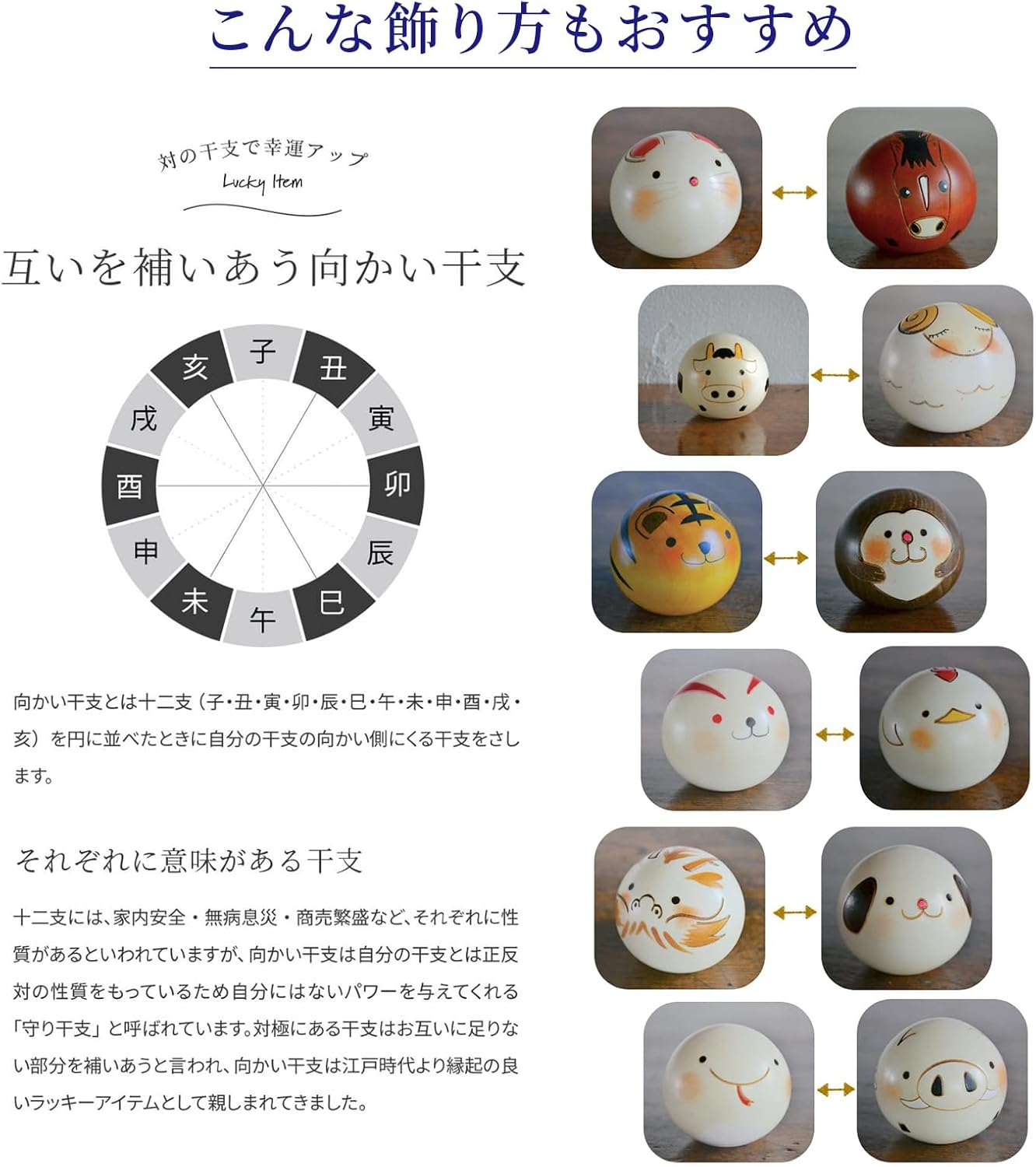 こんな飾り方もおすすめ

対の干支で幸運アップ
Lucky Item

互いを補いあう向かい干支

子
丑
寅
卯
辰
巳
午
未
申
酉
戌
亥

向かい干支とは十二支（子・丑・寅・卯・辰・巳・午・未・申・酉・戌・亥）を円に並べたときに自分の干支の向かい側にくる干支をさします。

それぞれに意味がある干支

十二支には、家内安全・無病息災・商売繁盛など、それぞれに性質があるといわれていますが、向かい干支は自分の干支とは正反対の性質をもっているため自分にはないパワーを与えてくれる「守り干支」と呼ばれています。対極にある干支はお互いに足りない部分を補いあうと言われ、向かい干支は江戸時代より縁起の良いラッキーアイテムとして親しまれてきました。