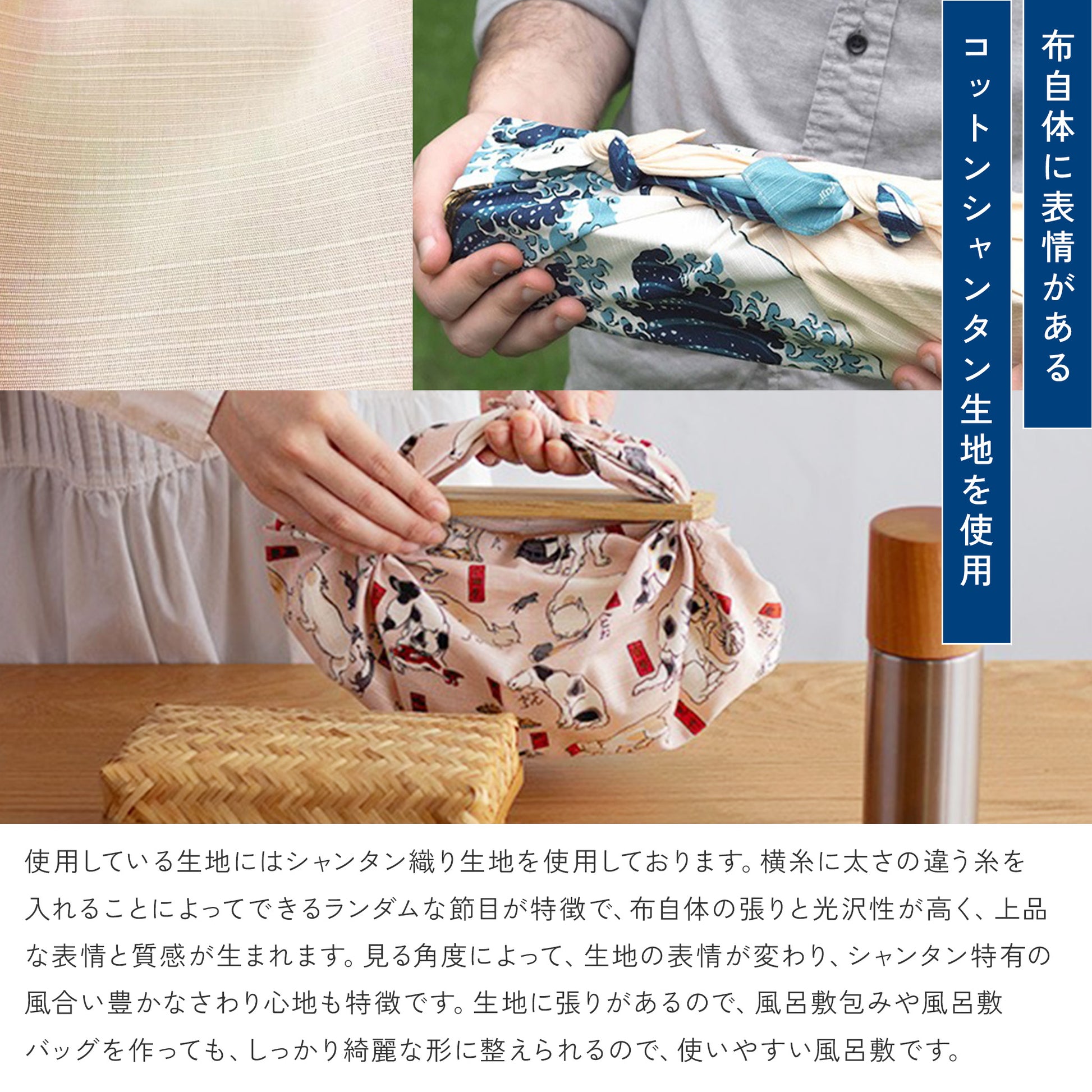 布自体に表情がある

コットンシャンタン生地を使用

使用している生地にはシャンタン織り生地を使用しております。横糸に太さの違う糸を入れることによってできるランダムな節目が特徴で、布自体の張りと光沢性が高く、上品な表情と質感が生まれます。見る角度によって、生地の表情が変わり、シャンタン特有の風合い豊かなさわり心地も特徴です。生地に張りがあるので、風呂敷包みや風呂敷バッグを作っても、しっかり綺麗な形に整えられるので、使いやすい風呂敷です。