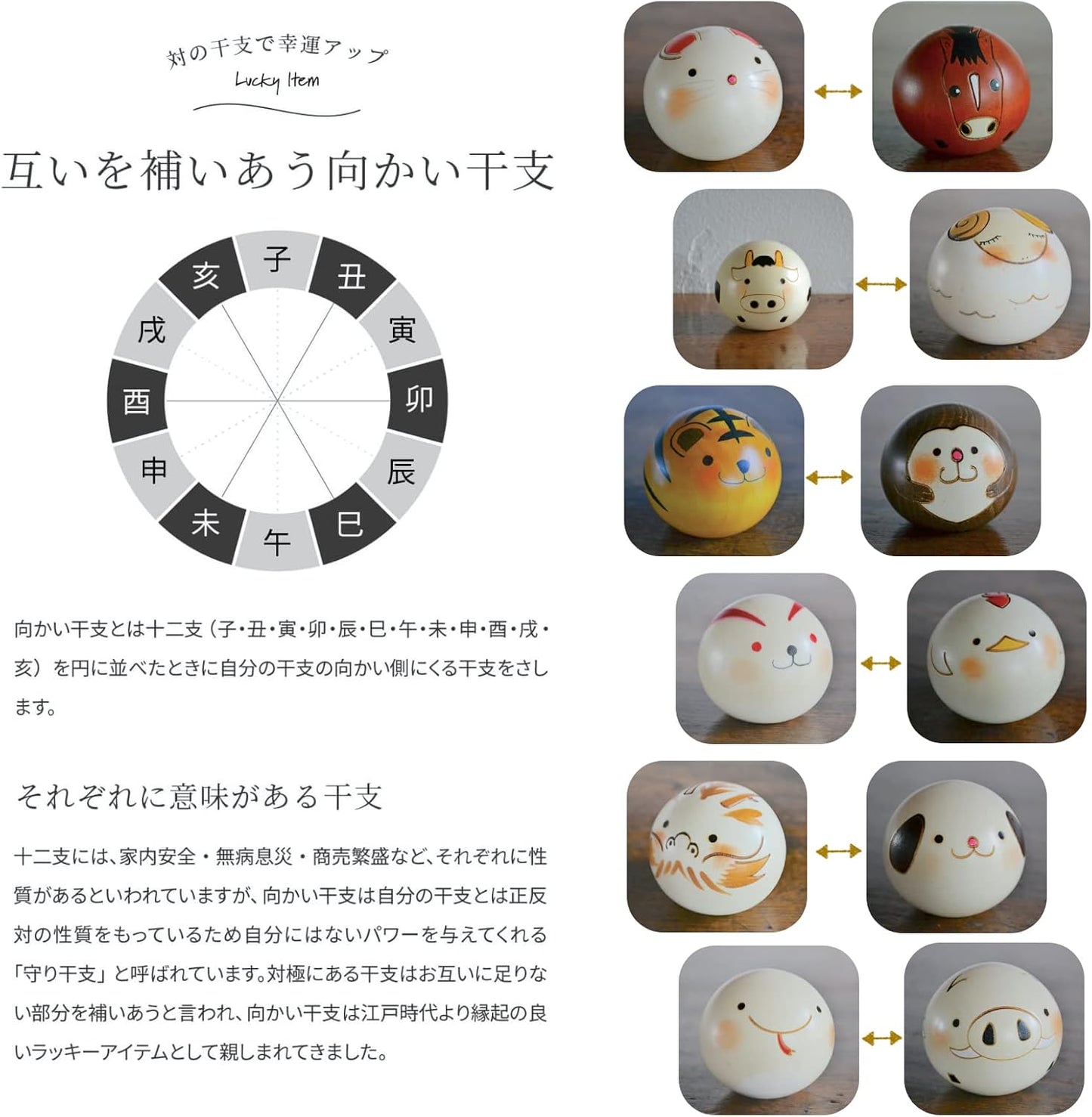 対の干支で幸運アップ
Lucky Item

互いを補いあう向かい干支

子
丑
寅
卯
辰
巳
午
未
申
酉
戌
亥

向かい干支とは十二支（子・丑・寅・卯・辰・巳・午・未・申・酉・戌・亥）を円に並べたときに自分の干支の向かい側にくる干支をさします。

それぞれに意味がある干支

十二支には、家内安全・無病息災・商売繁盛など、それぞれに性質があるといわれていますが、向かい干支は自分の干支とは正反対の性質をもっているため自分にはないパワーを与えてくれる「守り干支」と呼ばれています。対極にある干支はお互いに足りない部分を補いあうと言われ、向かい干支は江戸時代より縁起の良いラッキーアイテムとして親しまれてきました。