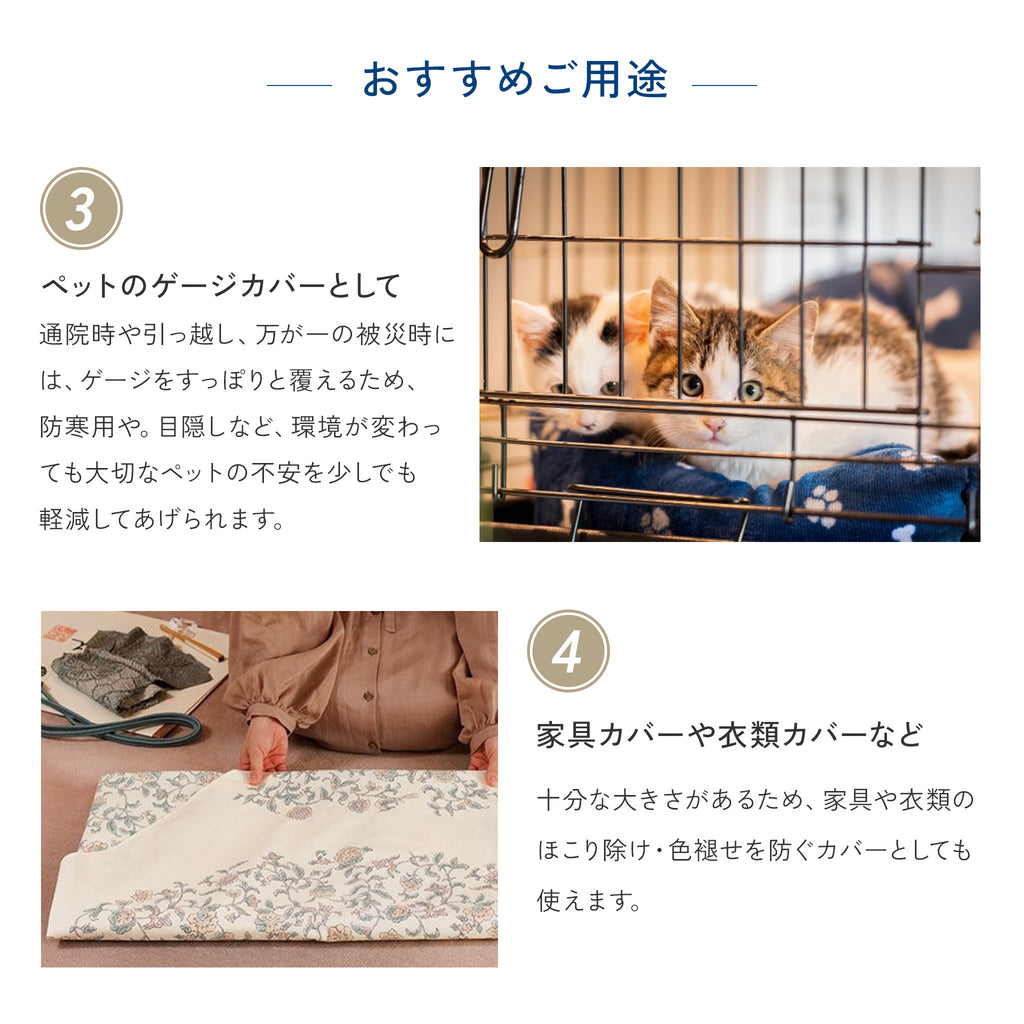 おすすめご用途

3

ペットのゲージカバーとして

通院時や引っ越し、万が一の被災時には、ゲージをすっぽりと覆えるため、防寒用や。目隠しなど、環境が変わっても大切なペットの不安を少しでも軽減してあげられます。

4

家具カバーや衣類カバーなど

十分な大きさがあるため、家具や衣類のほこり除け・色褪せを防ぐカバーとしても使えます。