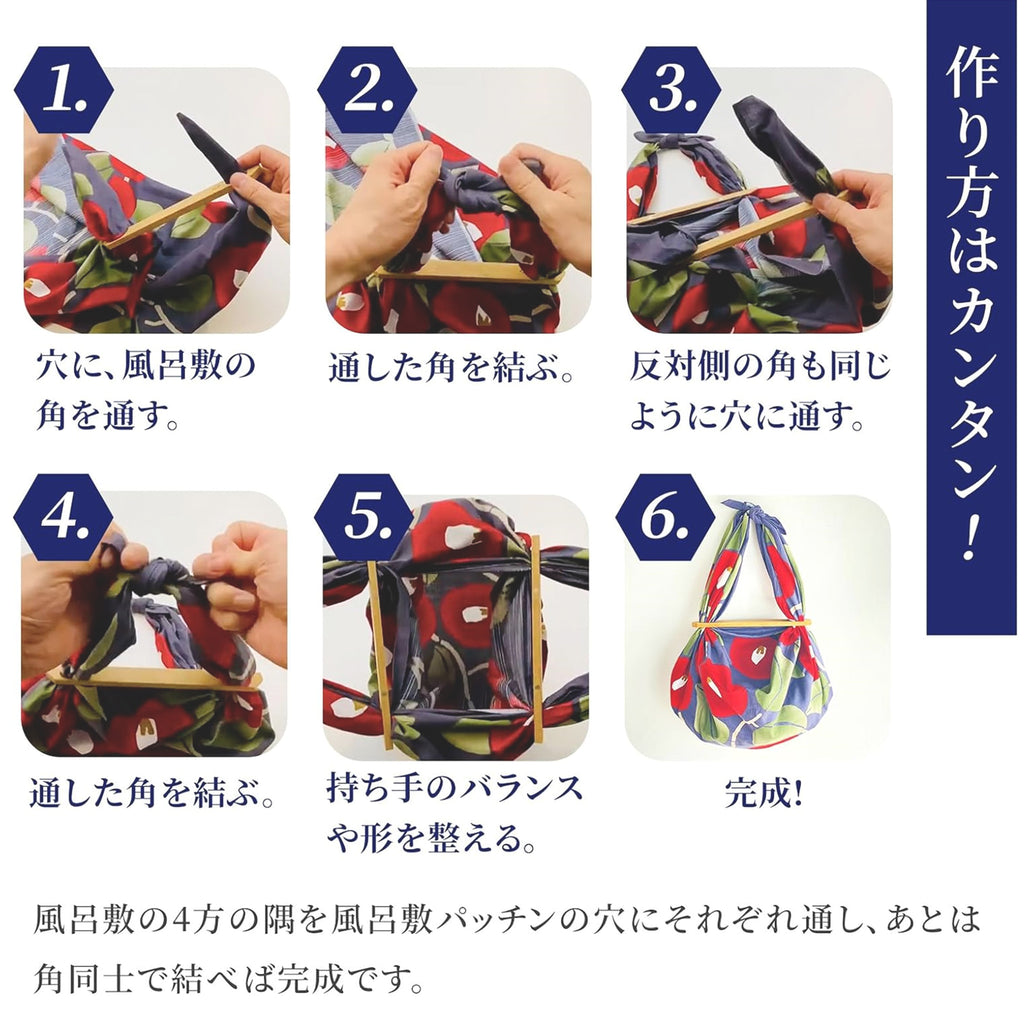 作り方はカンタン！

1.
穴に、風呂敷の角を通す。

2.
通した角を結ぶ。

3.
反対側の角も同じように穴に通す。

4.
通した角を結ぶ。

5.
持ち手のバランスや形を整える。

6.
完成!

風呂敷の4方の隅を風呂敷パッチンの穴にそれぞれ通し、あとは角同士で結べば完成です。