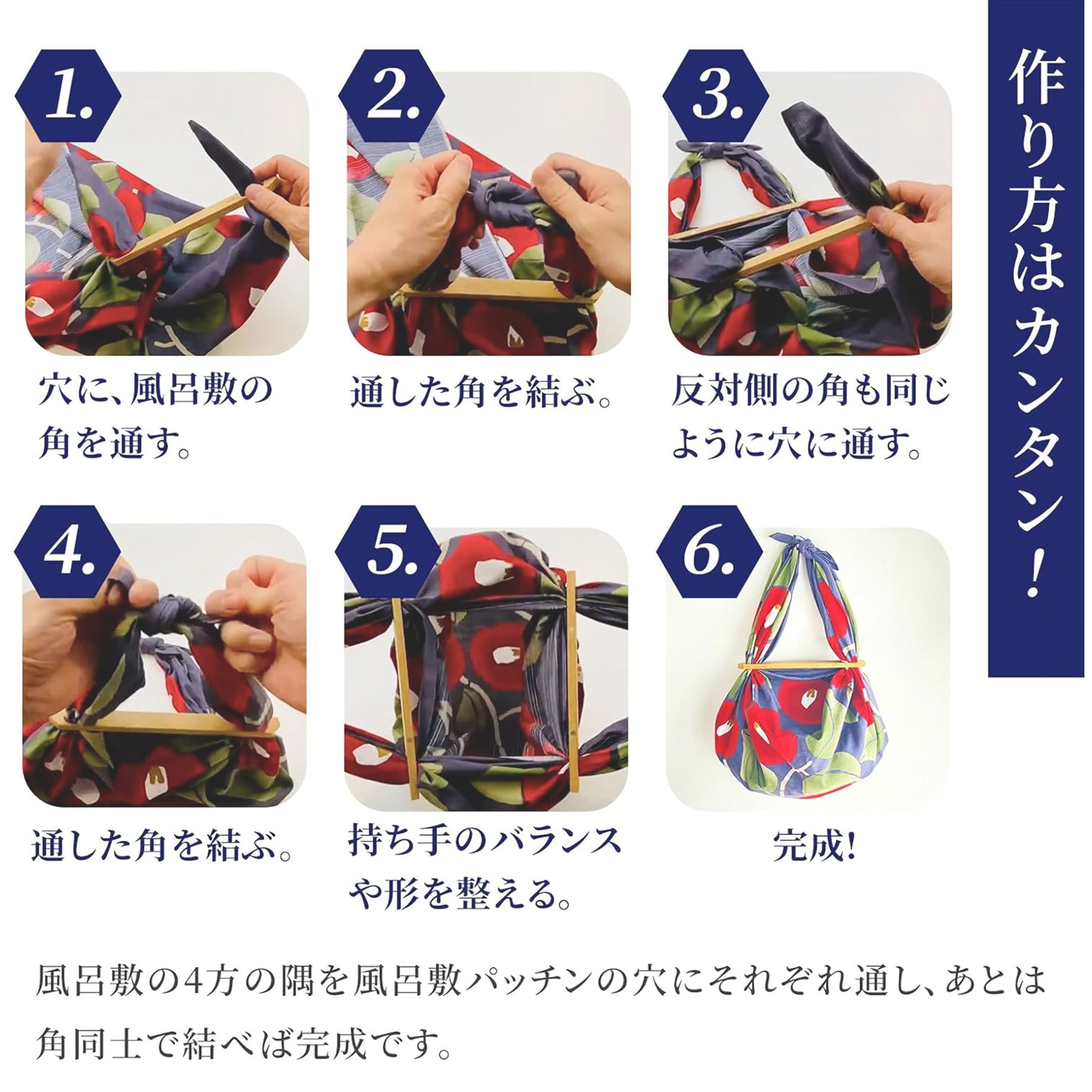 作り方はカンタン！

1.
穴に、風呂敷の角を通す。

2.
通した角を結ぶ。

3.
反対側の角も同じように穴に通す。

4.
通した角を結ぶ。

5.
持ち手のバランスや形を整える。

6.
完成!

風呂敷の4方の隅を風呂敷パッチンの穴にそれぞれ通し、あとは角同士で結べば完成です。