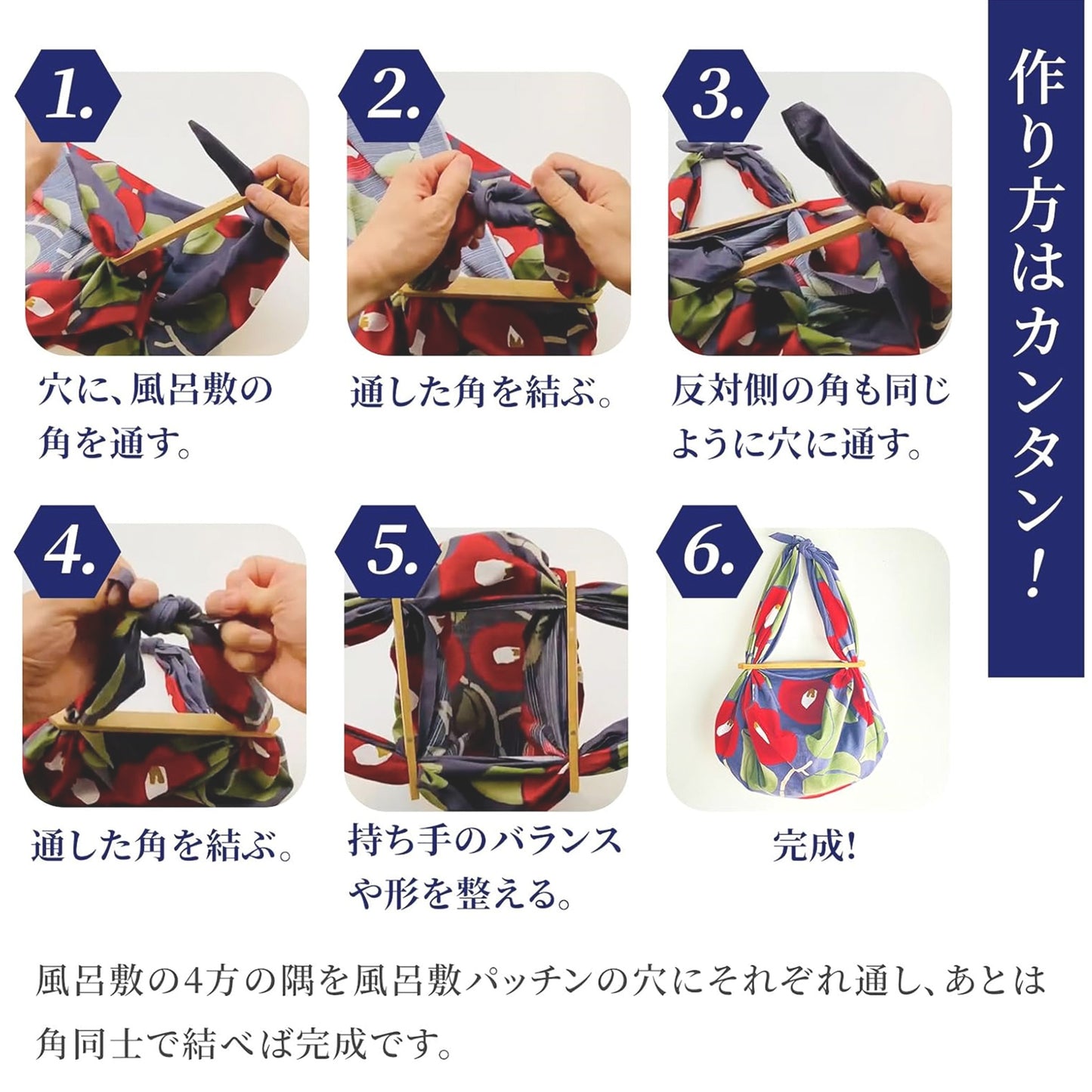 作り方はカンタン!

1.
穴に、風呂敷の角を通す。

2.
通した角を結ぶ。

3.
反対側の角も同じように穴に通す。

4.
通した角を結ぶ。

5.
持ち手のバランスや形を整える。

6.
完成!

風呂敷の4方の隅を風呂敷パッチンの穴にそれぞれ通し、あとは角同士で結べば完成です。